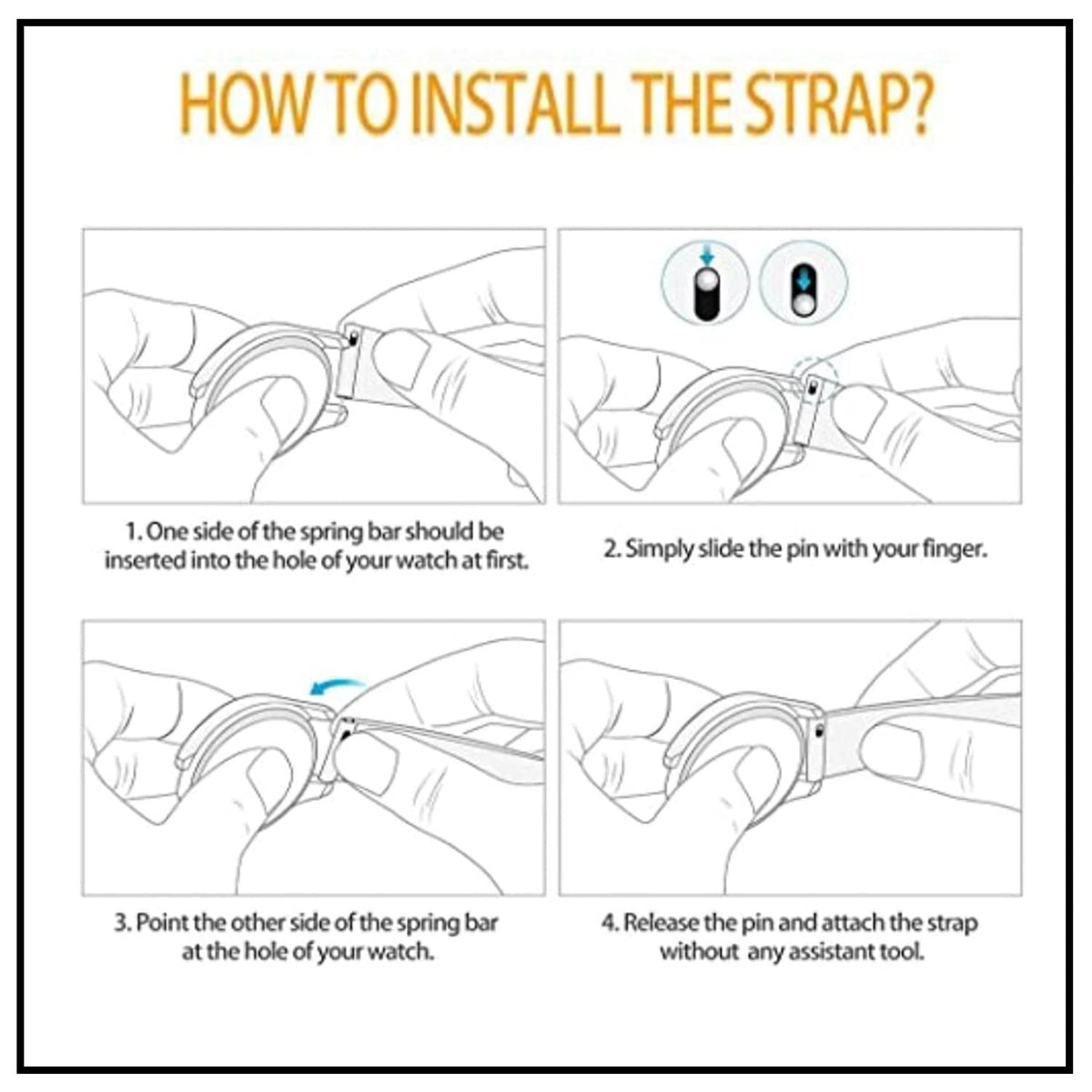 HOW TO INSTALL THE STRAP?

1. One side of the spring bar should be inserted into the hole of your watch at first.

2. Simply slide the pin with your finger.

3. Point the other side of the spring bar at the hole of your watch.

4. Release the pin and attach the strap without any assistant tool.