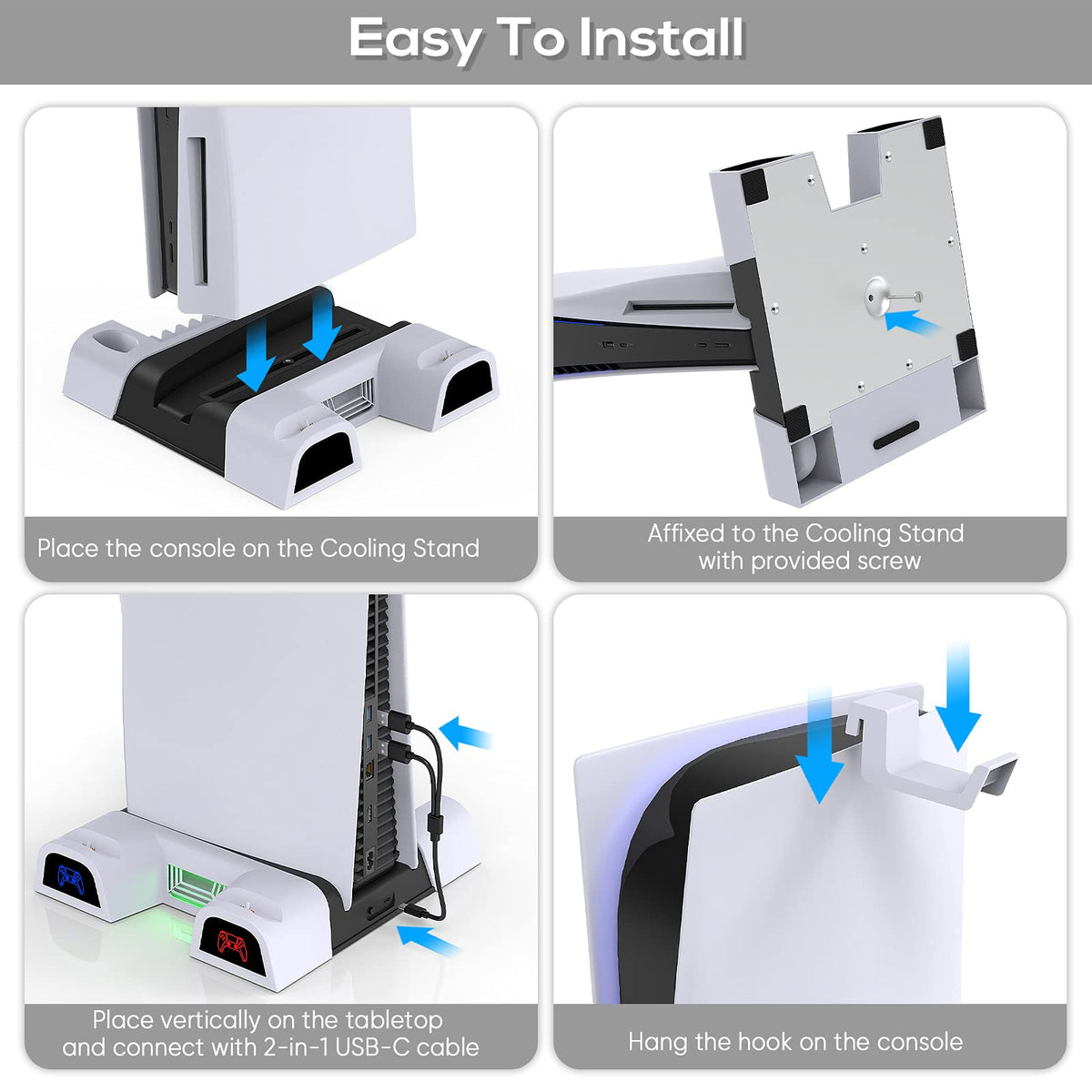 Easy To Install

Place the console on the Cooling Stand

Affixed to the Cooling Stand with provided screw

Place vertically on the tabletop and connect with 2-in-1 USB-C cable

Hang the hook on the console